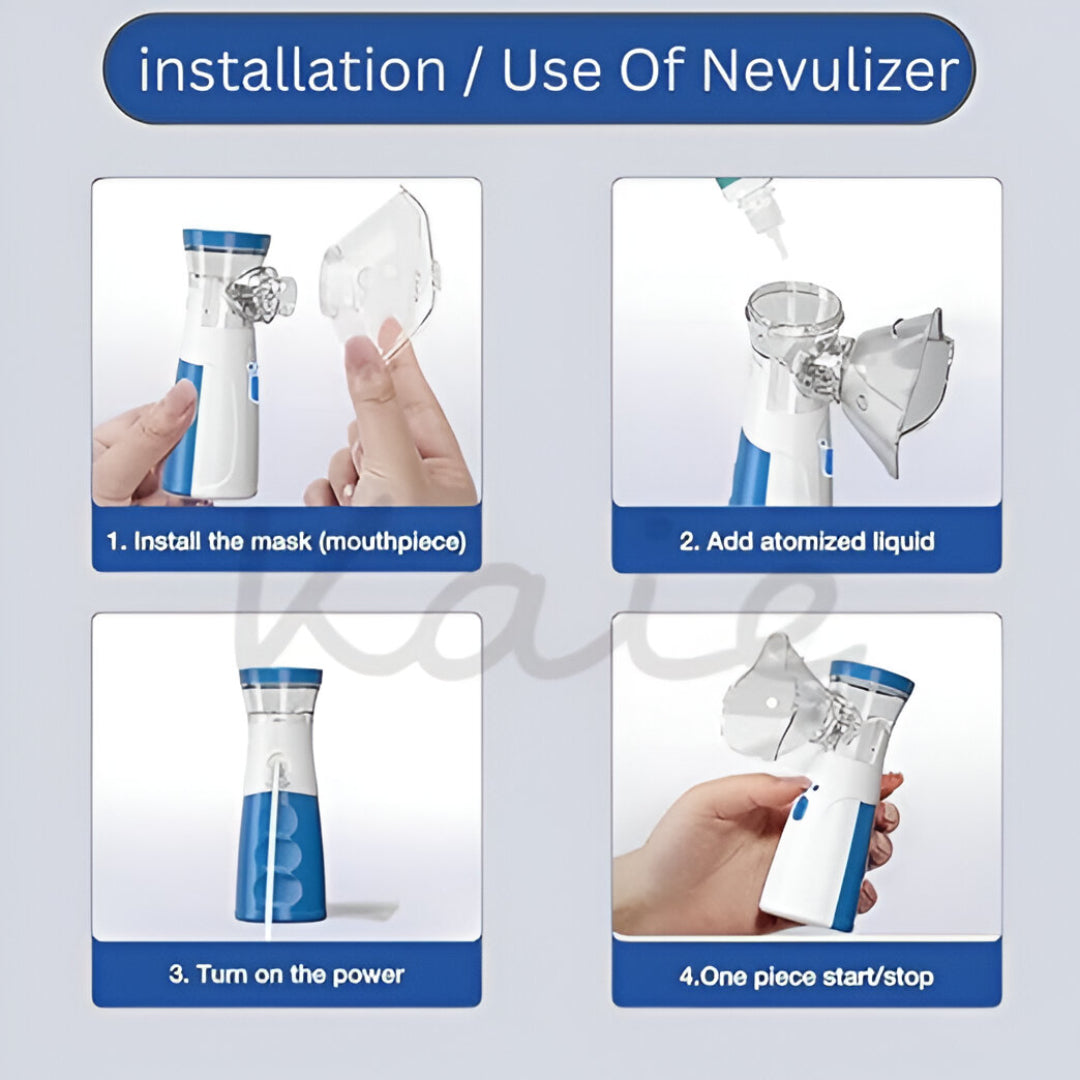 installation / Use Of Nevulizer

1. Install the mask (mouthpiece)

2. Add atomized liquid

Kaie

3. Turn on the power

4.One piece start/stop