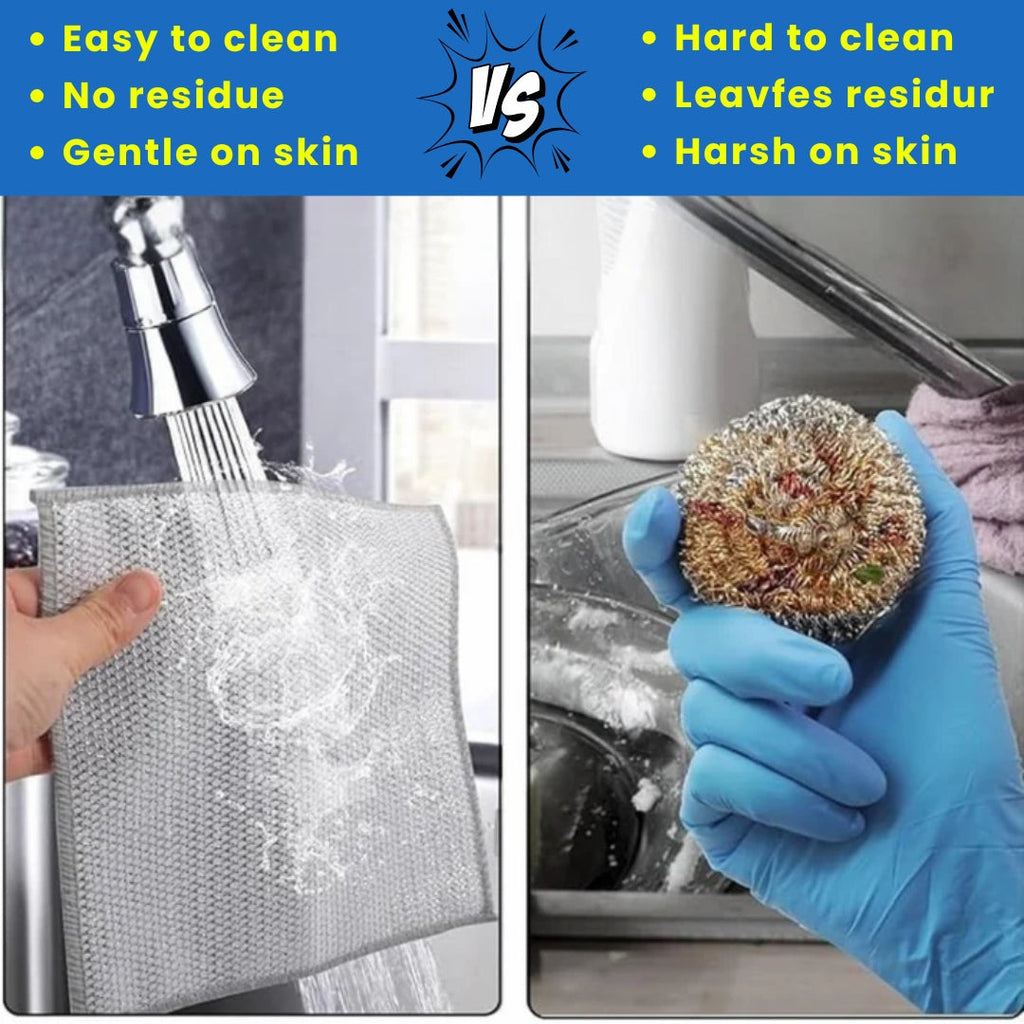 • Easy to clean
• No residue
• Gentle on skin

VS

• Hard to clean
• Leavfes residur
• Harsh on skin